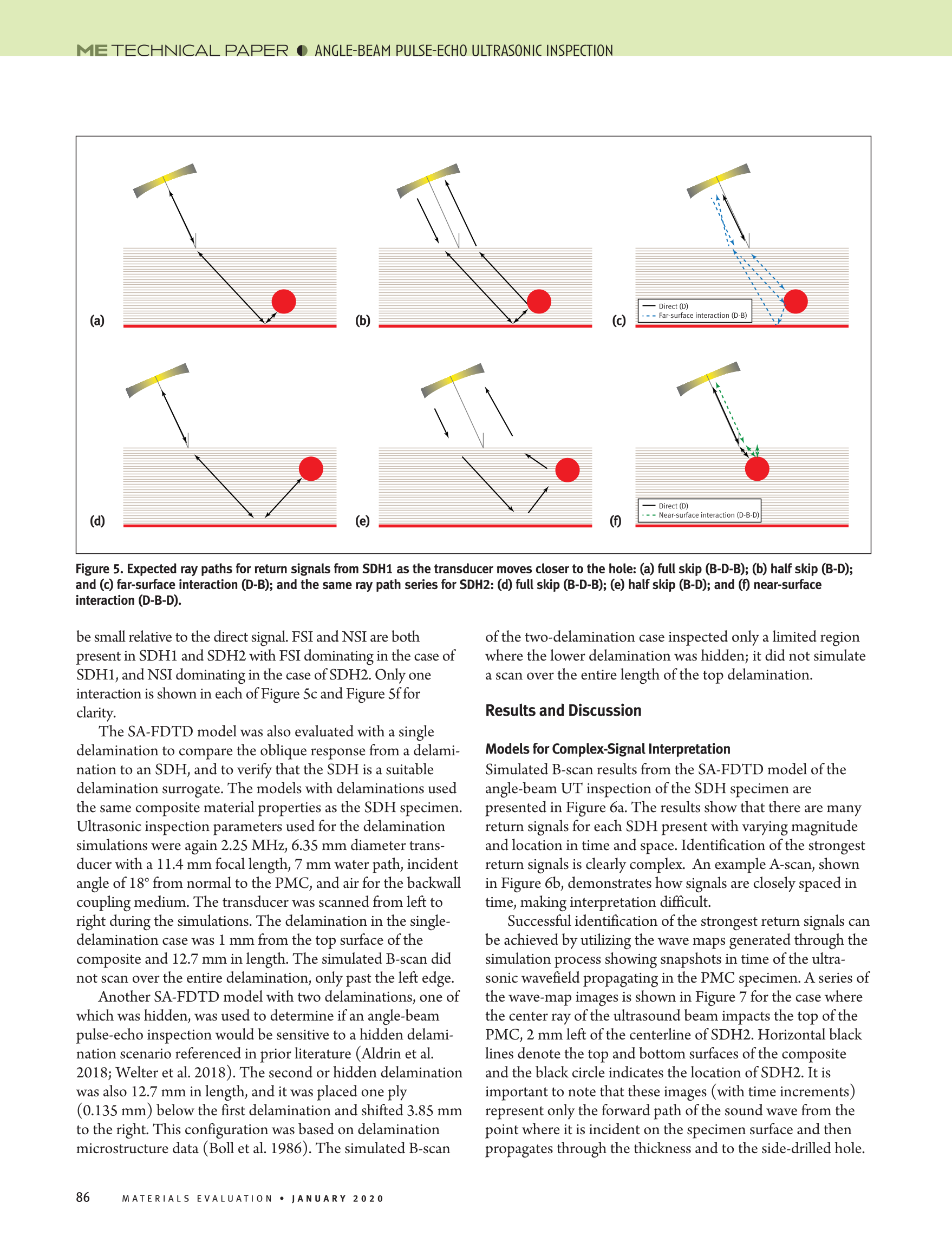 ME TECHNICAL PAPER ◐ ANGLE-BEAM PULSE-ECHO ULTRASONIC INSPECTION

(a)

(b)

(c)

Direct (D)
Far-surface interaction (D-B)

(d)

(e)

(f)

Direct (D)
Near-surface interaction (D-B-D)

Figure 5. Expected ray paths for return signals from SDH1 as the transducer moves closer to the hole: (a) full skip (B-D-B); (b) half skip (B-D); and (c) far-surface interaction (D-B); and the same ray path series for SDH2: (d) full skip (B-D-B); (e) half skip (B-D); and (f) near-surface interaction (D-B-D).

be small relative to the direct signal. FSI and NSI are both present in SDH1 and SDH2 with FSI dominating in the case of SDH1, and NSI dominating in the case of SDH2. Only one interaction is shown in each of Figure 5c and Figure 5f for clarity.

The SA-FDTD model was also evaluated with a single delamination to compare the oblique response from a delamination to an SDH, and to verify that the SDH is a suitable delamination surrogate. The models with delaminations used the same composite material properties as the SDH specimen. Ultrasonic inspection parameters used for the delamination simulations were again 2.25 MHz, 6.35 mm diameter transducer with a 11.4 mm focal length, 7 mm water path, incident angle of 18° from normal to the PMC, and air for the backwall coupling medium. The transducer was scanned from left to right during the simulations. The delamination in the single-delamination case was 1 mm from the top surface of the composite and 12.7 mm in length. The simulated B-scan did not scan over the entire delamination, only past the left edge.

Another SA-FDTD model with two delaminations, one of which was hidden, was used to determine if an angle-beam pulse-echo inspection would be sensitive to a hidden delamination scenario referenced in prior literature (Aldrin et al. 2018; Welter et al. 2018). The second or hidden delamination was also 12.7 mm in length, and it was placed one ply (0.135 mm) below the first delamination and shifted 3.85 mm to the right. This configuration was based on delamination microstructure data (Boll et al. 1986). The simulated B-scan of the two-delamination case inspected only a limited region where the lower delamination was hidden; it did not simulate a scan over the entire length of the top delamination.

Results and Discussion

Models for Complex-Signal Interpretation

Simulated B-scan results from the SA-FDTD model of the angle-beam UT inspection of the SDH specimen are presented in Figure 6a. The results show that there are many return signals for each SDH present with varying magnitude and location in time and space. Identification of the strongest return signals is clearly complex. An example A-scan, shown in Figure 6b, demonstrates how signals are closely spaced in time, making interpretation difficult.

Successful identification of the strongest return signals can be achieved by utilizing the wave maps generated through the simulation process showing snapshots in time of the ultrasonic wavefield propagating in the PMC specimen. A series of the wave-map images is shown in Figure 7 for the case where the center ray of the ultrasound beam impacts the top of the PMC, 2 mm left of the centerline of SDH2. Horizontal black lines denote the top and bottom surfaces of the composite and the black circle indicates the location of SDH2. It is important to note that these images (with time increments) represent only the forward path of the sound wave from the point where it is incident on the specimen surface and then propagates through the thickness and to the side-drilled hole.

86 MATERIALS EVALUATION • JANUARY 2020