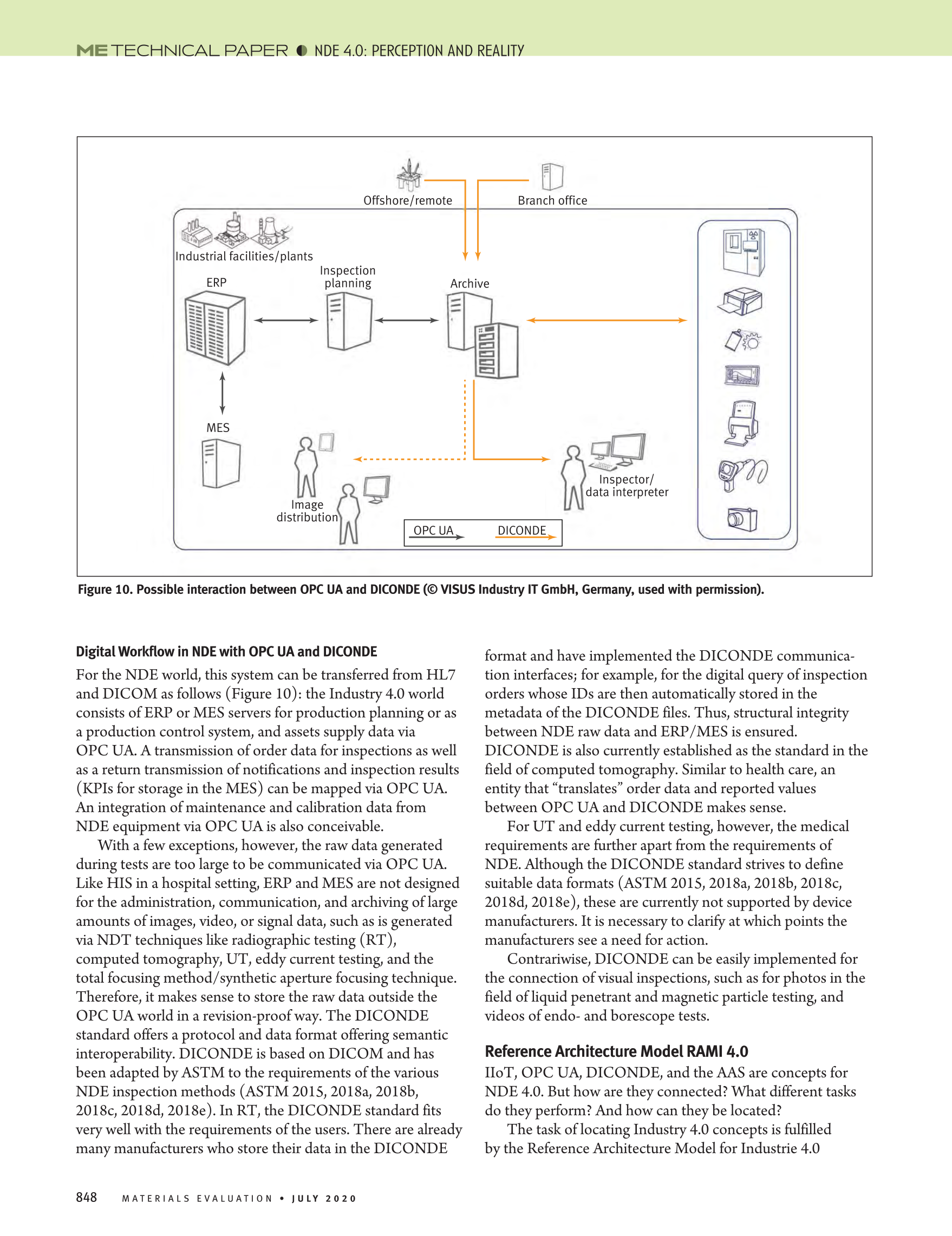 ME TECHNICAL PAPER ◐ NDE 4.0: PERCEPTION AND REALITY

Offshore/remote

Branch office

Industrial facilities/plants

ERP

Inspection planning

Archive

MES

Image distribution

Inspector/ data interpreter

OPC UA

DICONDE

Figure 10. Possible interaction between OPC UA and DICONDE (© VISUS Industry IT GmbH, Germany, used with permission).

Digital Workflow in NDE with OPC UA and DICONDE

For the NDE world, this system can be transferred from HL7 and DICOM as follows (Figure 10): the Industry 4.0 world consists of ERP or MES servers for production planning or as a production control system, and assets supply data via OPC UA. A transmission of order data for inspections as well as a return transmission of notifications and inspection results (KPIs for storage in the MES) can be mapped via OPC UA. An integration of maintenance and calibration data from NDE equipment via OPC UA is also conceivable.

With a few exceptions, however, the raw data generated during tests are too large to be communicated via OPC UA. Like HIS in a hospital setting, ERP and MES are not designed for the administration, communication, and archiving of large amounts of images, video, or signal data, such as is generated via NDT techniques like radiographic testing (RT), computed tomography, UT, eddy current testing, and the total focusing method/synthetic aperture focusing technique. Therefore, it makes sense to store the raw data outside the OPC UA world in a revision-proof way. The DICONDE standard offers a protocol and data format offering semantic interoperability. DICONDE is based on DICOM and has been adapted by ASTM to the requirements of the various NDE inspection methods (ASTM 2015, 2018a, 2018b, 2018c, 2018d, 2018e). In RT, the DICONDE standard fits very well with the requirements of the users. There are already many manufacturers who store their data in the DICONDE format and have implemented the DICONDE communication interfaces; for example, for the digital query of inspection orders whose IDs are then automatically stored in the metadata of the DICONDE files. Thus, structural integrity between NDE raw data and ERP/MES is ensured. DICONDE is also currently established as the standard in the field of computed tomography. Similar to health care, an entity that “translates” order data and reported values between OPC UA and DICONDE makes sense.

For UT and eddy current testing, however, the medical requirements are further apart from the requirements of NDE. Although the DICONDE standard strives to define suitable data formats (ASTM 2015, 2018a, 2018b, 2018c, 2018d, 2018e), these are currently not supported by device manufacturers. It is necessary to clarify at which points the manufacturers see a need for action.

Contrariwise, DICONDE can be easily implemented for the connection of visual inspections, such as for photos in the field of liquid penetrant and magnetic particle testing, and videos of endo- and borescope tests.

Reference Architecture Model RAMI 4.0

IIoT, OPC UA, DICONDE, and the AAS are concepts for NDE 4.0. But how are they connected? What different tasks do they perform? And how can they be located?

The task of locating Industry 4.0 concepts is fulfilled by the Reference Architecture Model for Industrie 4.0

848 MATERIALS EVALUATION • JULY 2020